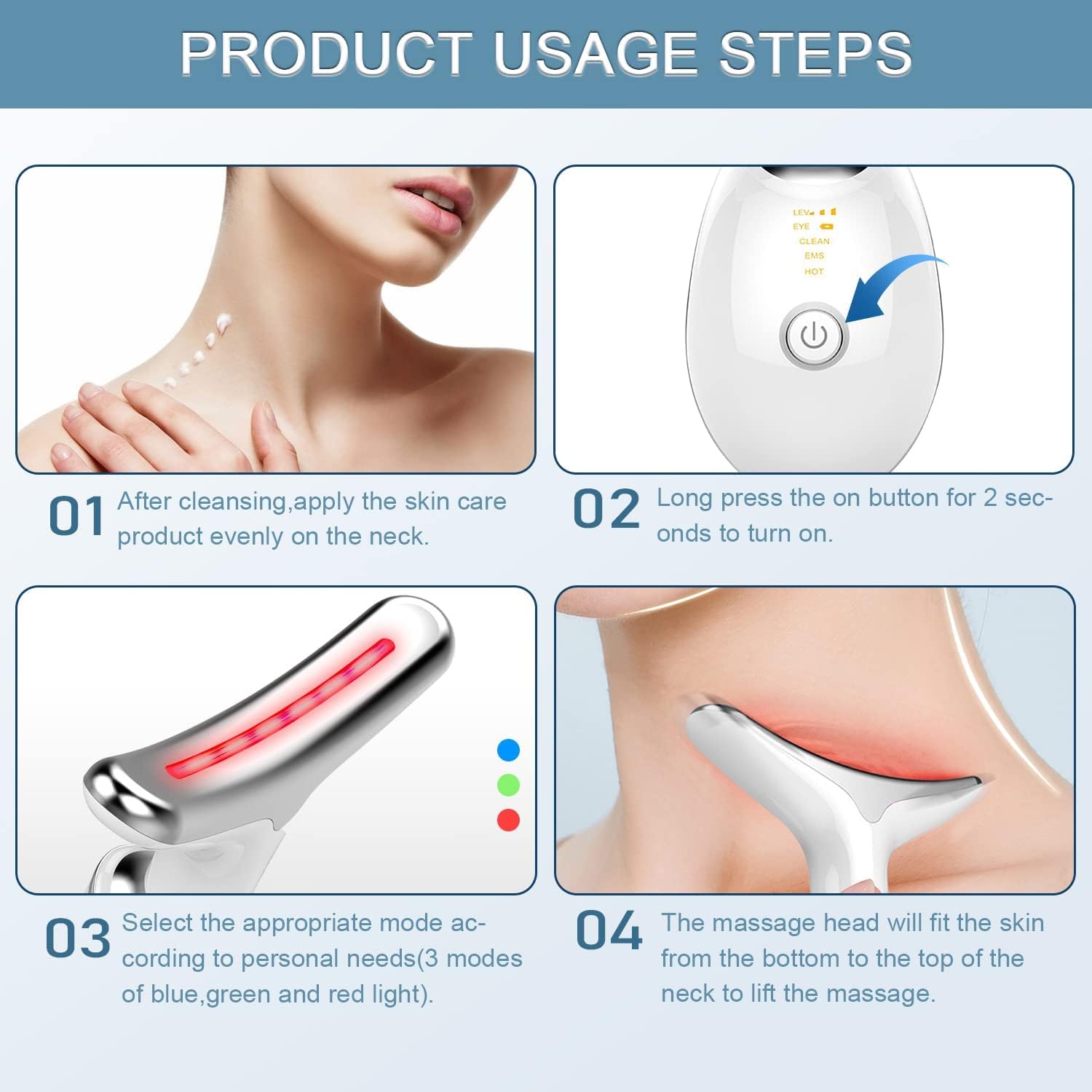 PRODUCT USAGE STEPS

LEV
EYE
CLEAN
EMS
HOT

01 After cleansing,apply the skin care product evenly on the neck.

02 Long press the on button for 2 seconds to turn on.

03 Select the appropriate mode according to personal needs(3 modes of blue,green and red light).

04 The massage head will fit the skin from the bottom to the top of the neck to lift the massage.